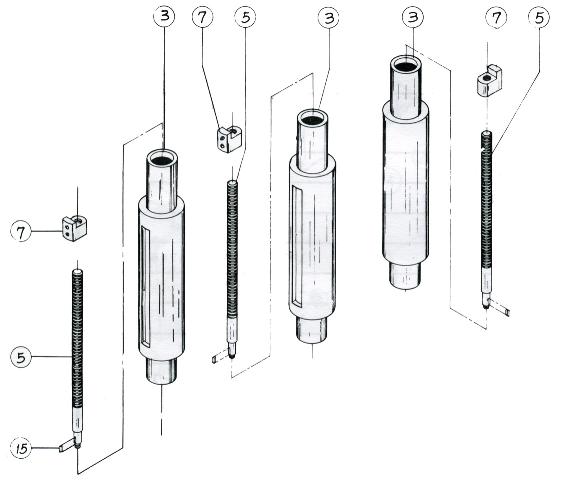 3
7
5
3
3
7
5
7
5
15