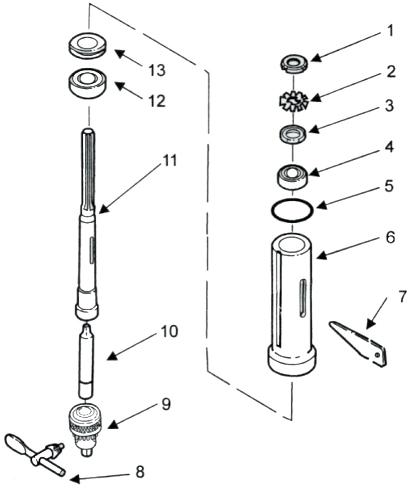 13
12
11
10
9
8
1
2
3
4
5
6
7